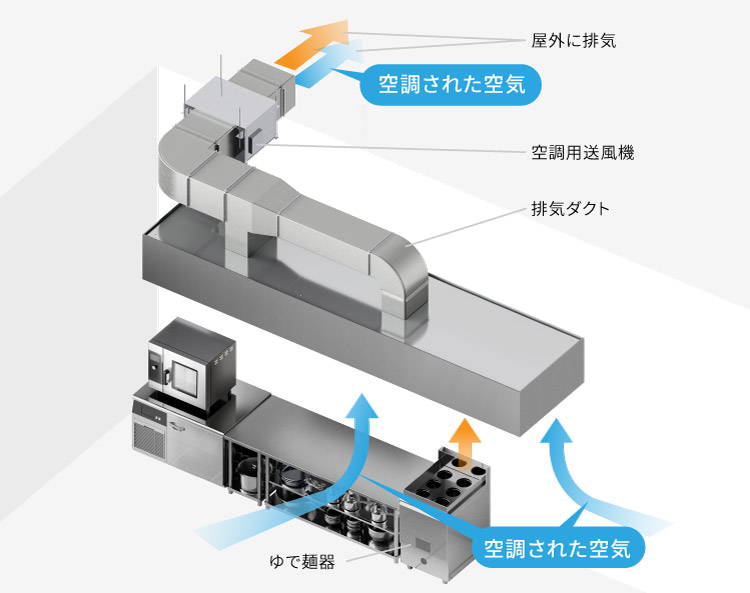 屋外に排気

空調された空気

空調用送風機

排気ダクト

空調された空気

ゆで麺器