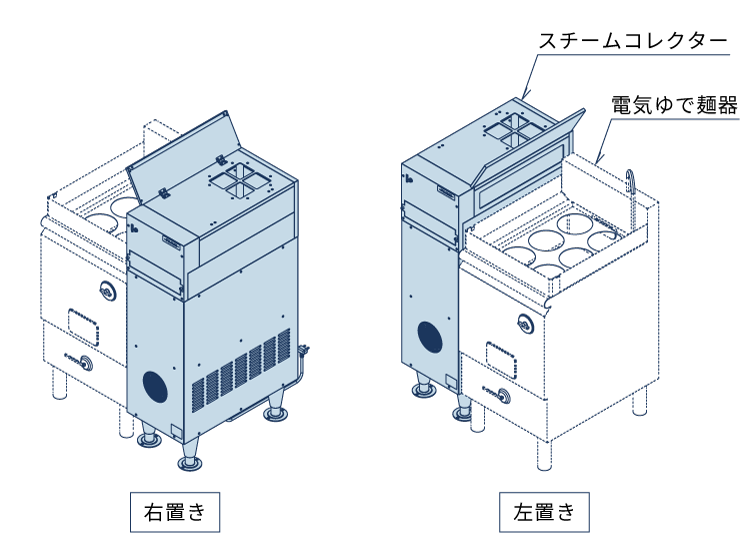 スチームコレクター

電気ゆで麺器

右置き

左置き