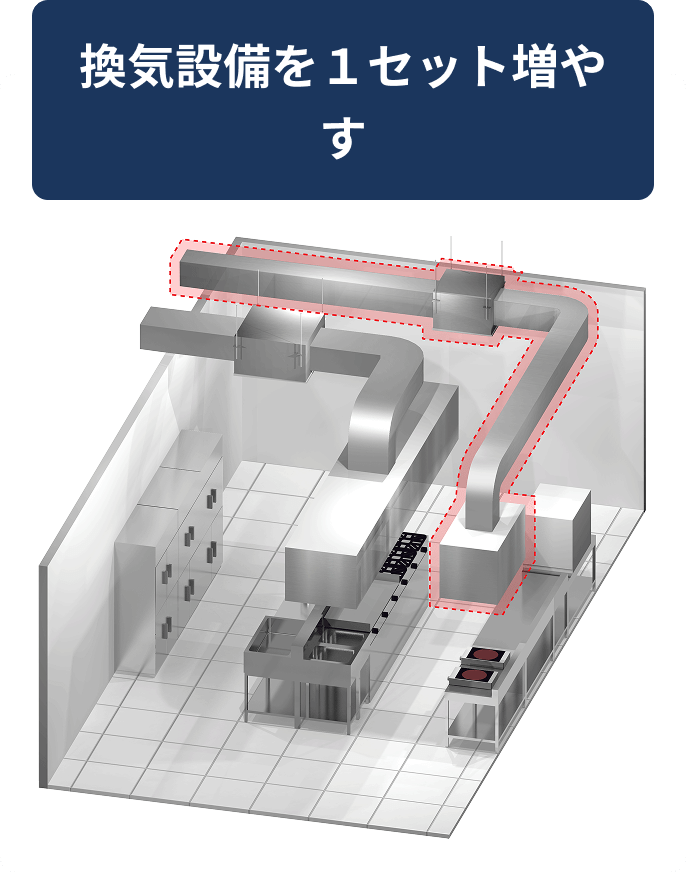 換気設備を１セット増やす